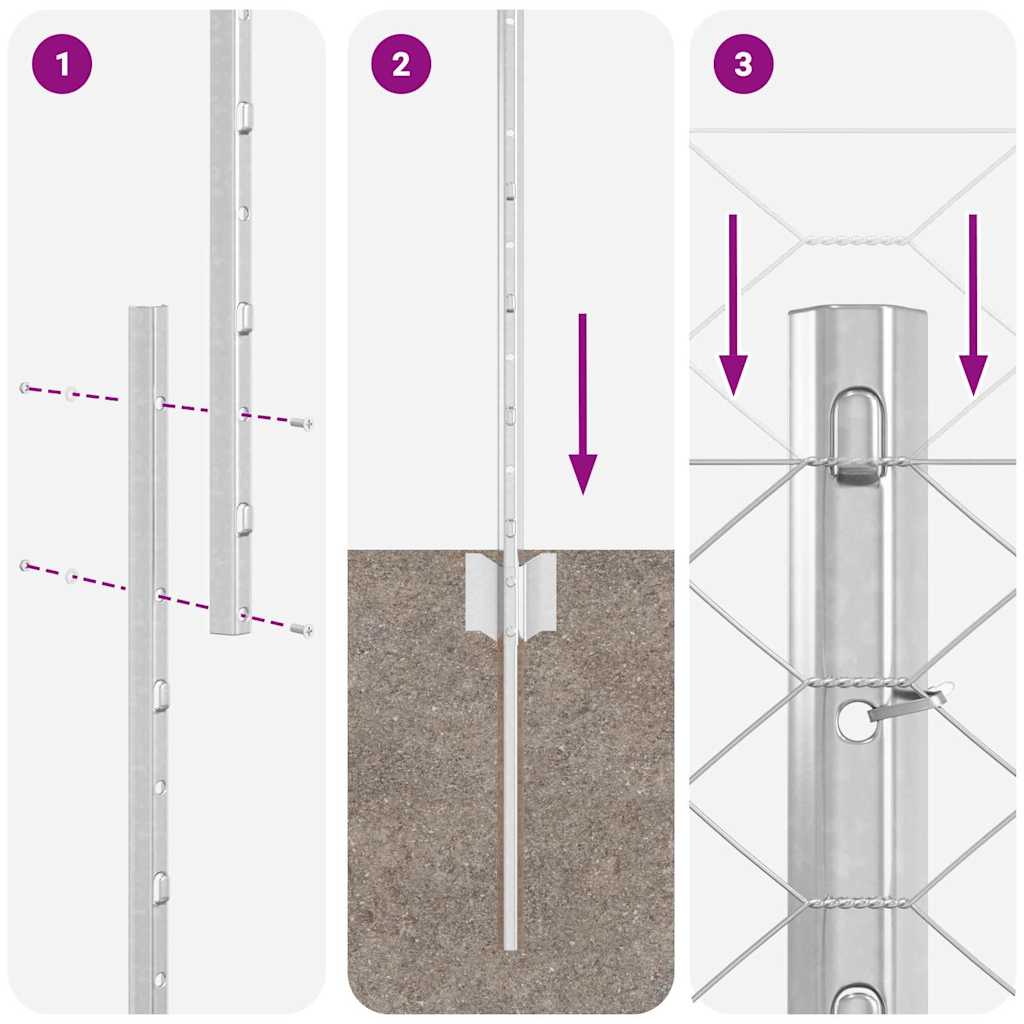 1

2

3