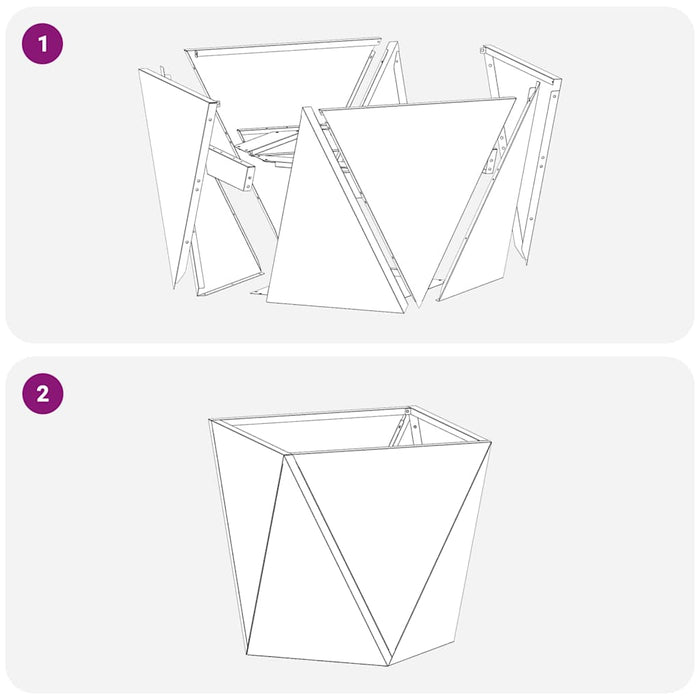 1

2