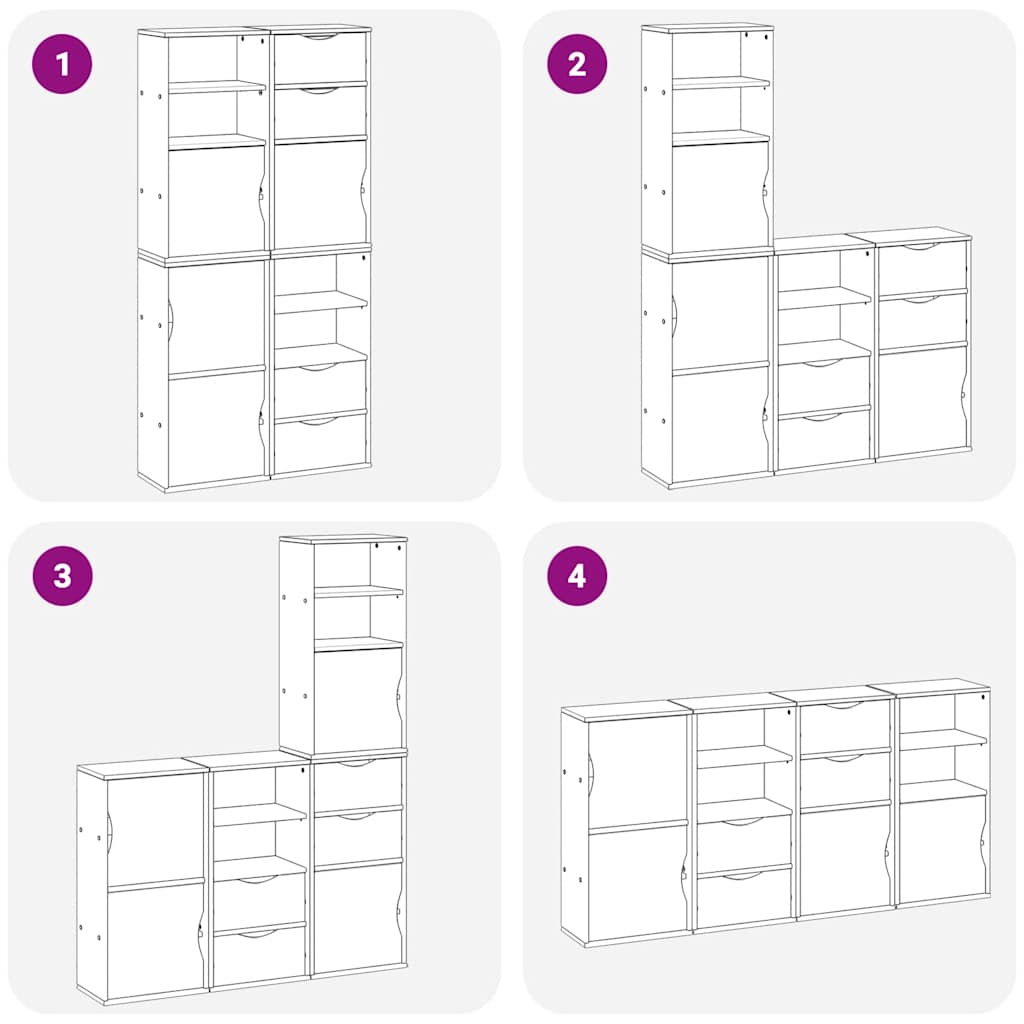 1

2

3

4