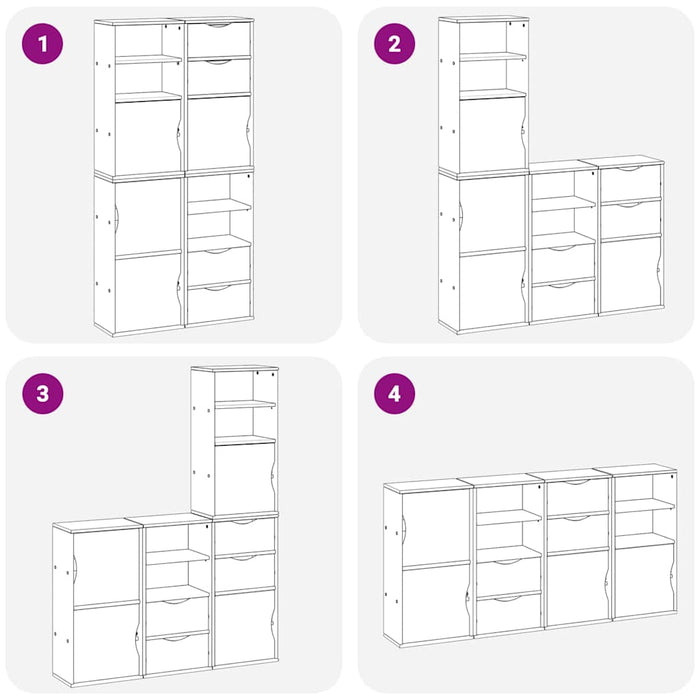 1

2

3

4