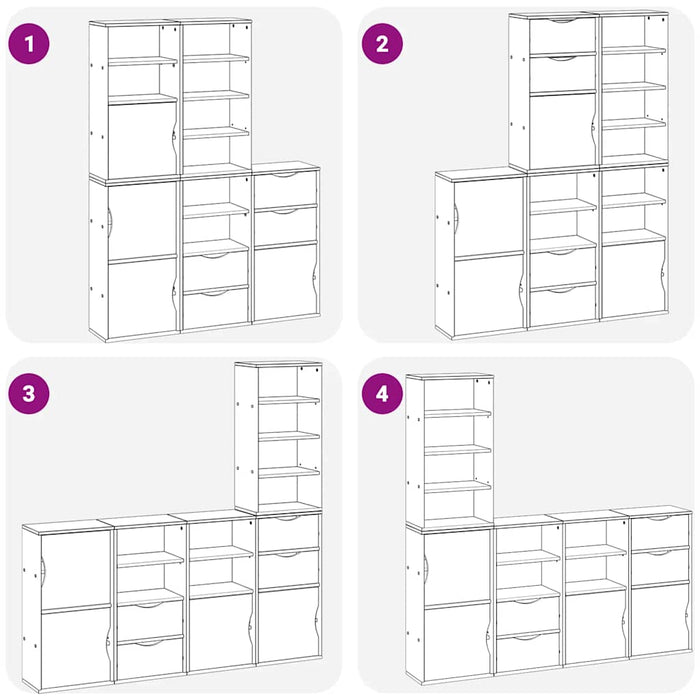 1

2

3

4