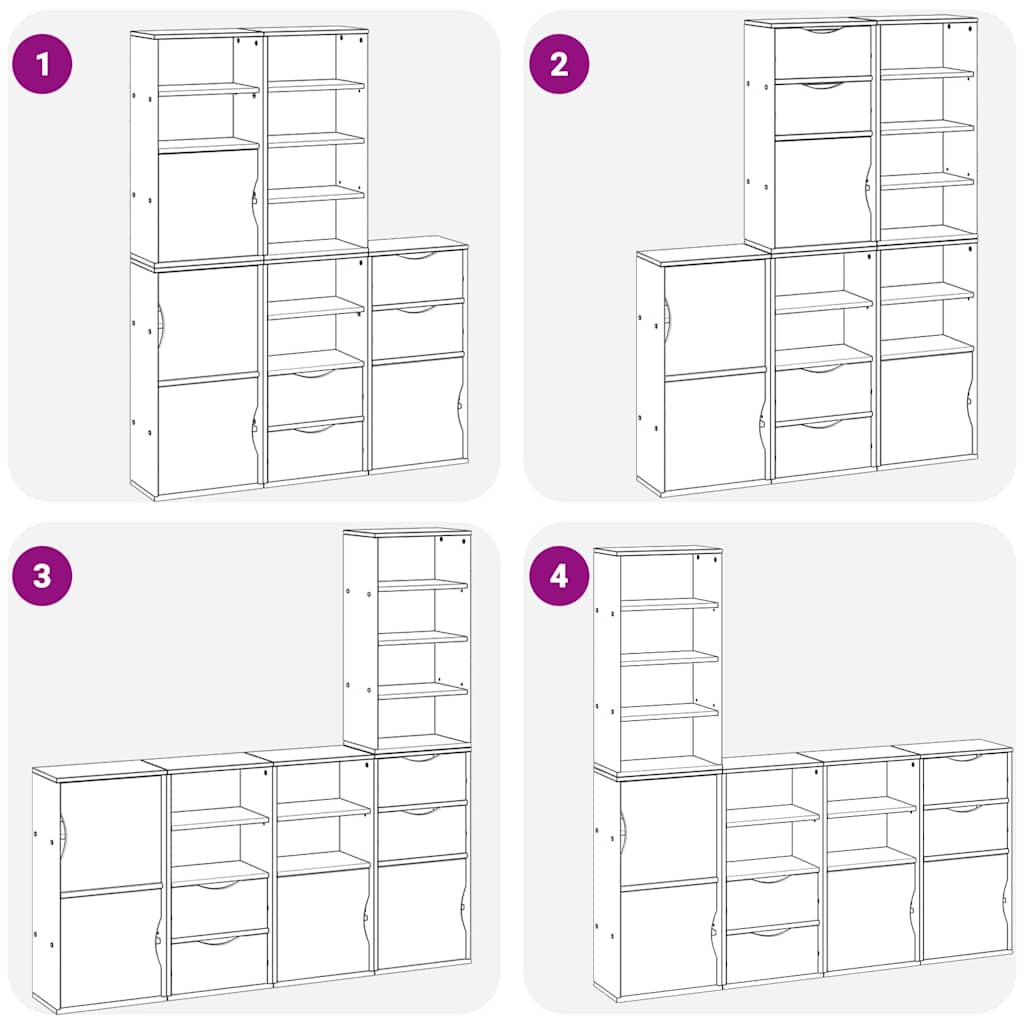 1

2

3

4