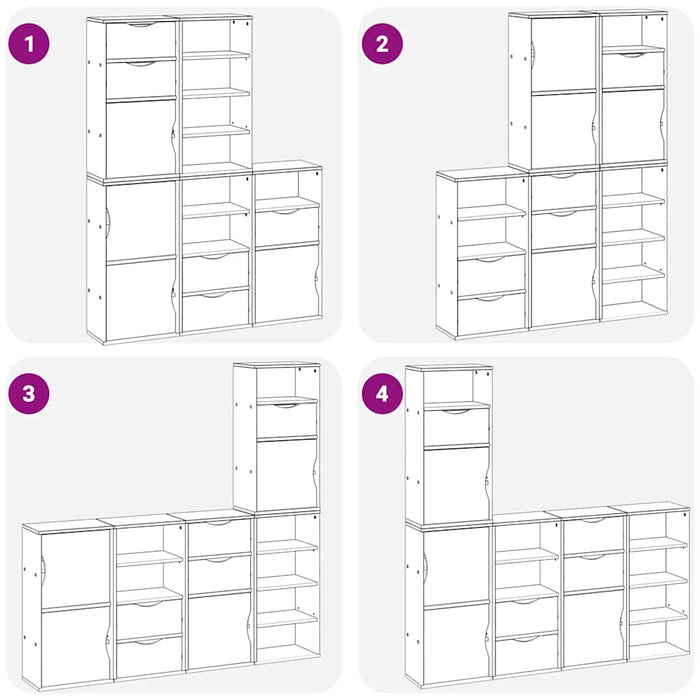 1

2

3

4