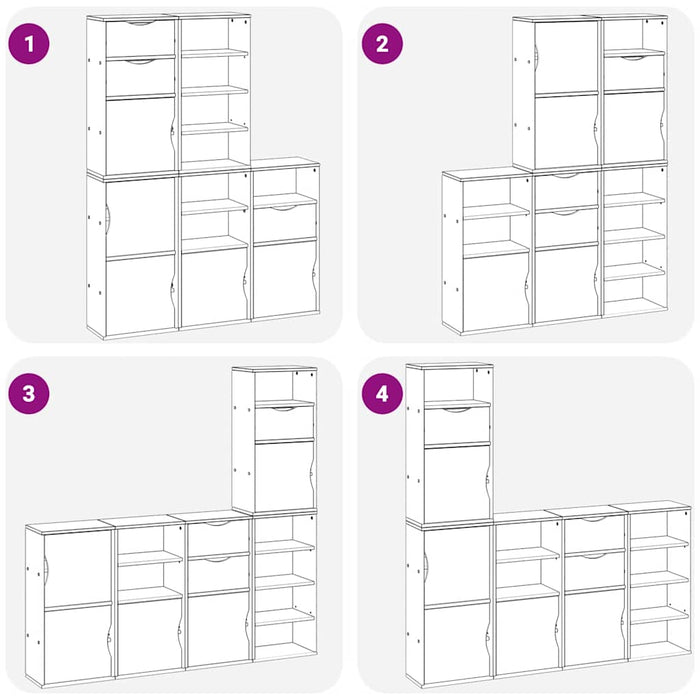 1
2
3
4