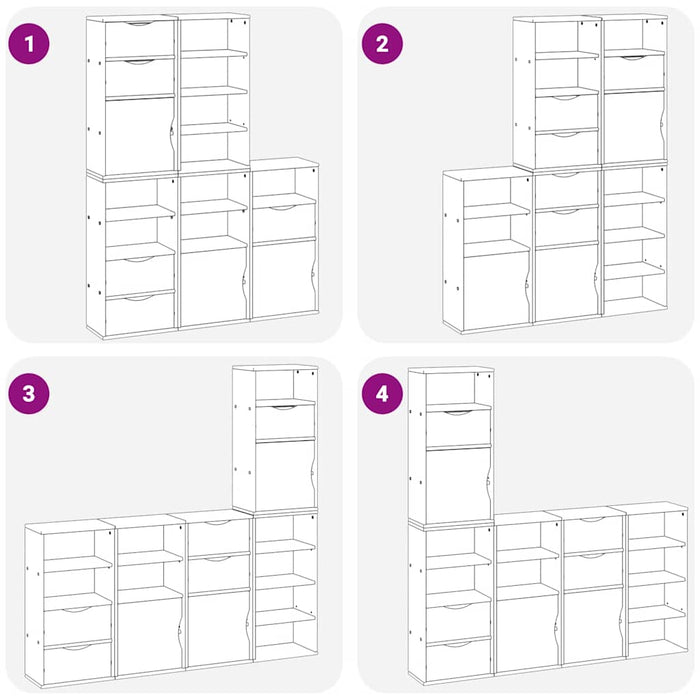 1

2

3

4