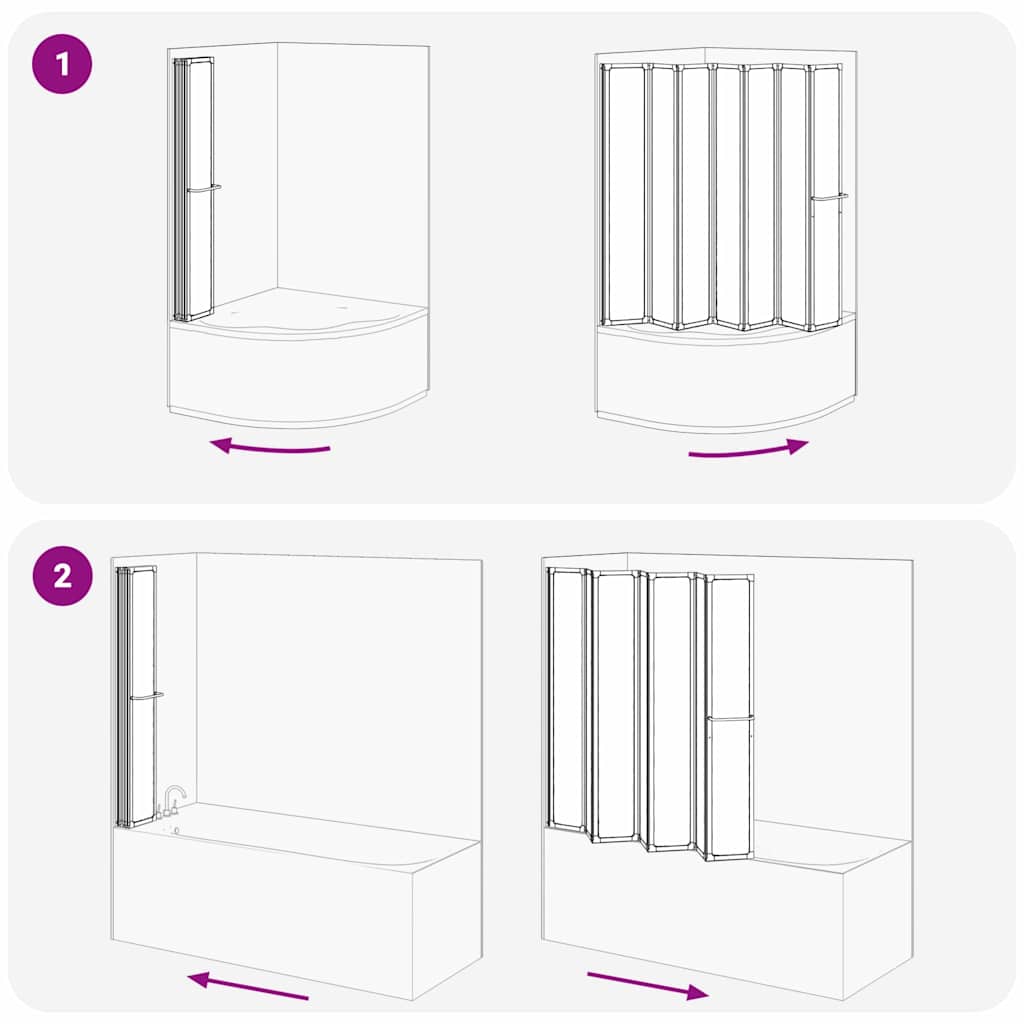 1

2