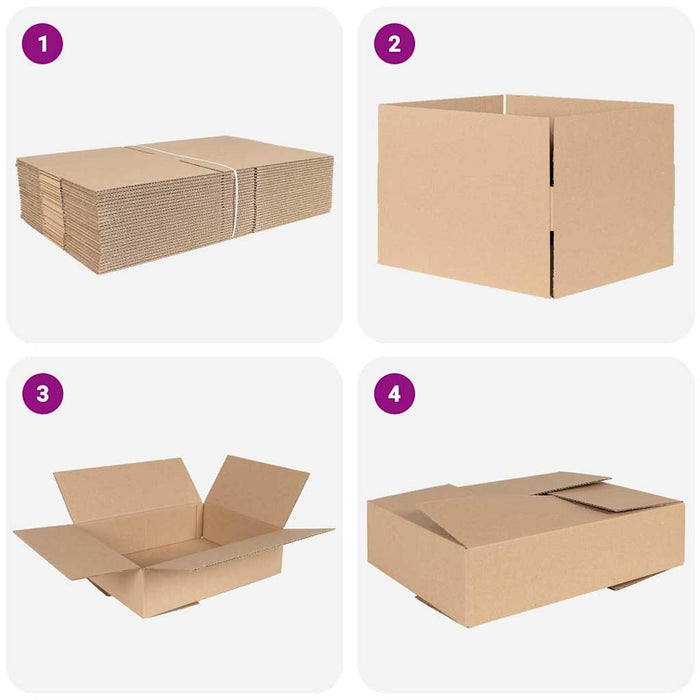 1

2

3

4