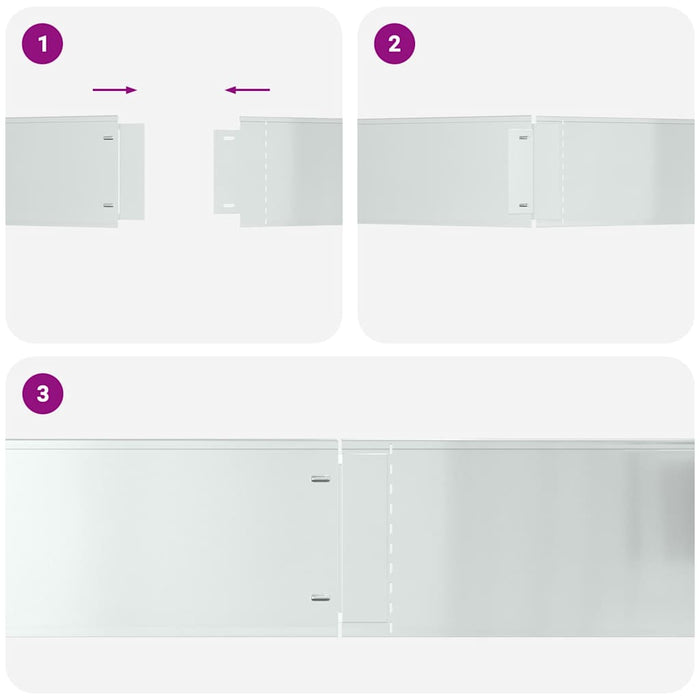 1

2

3