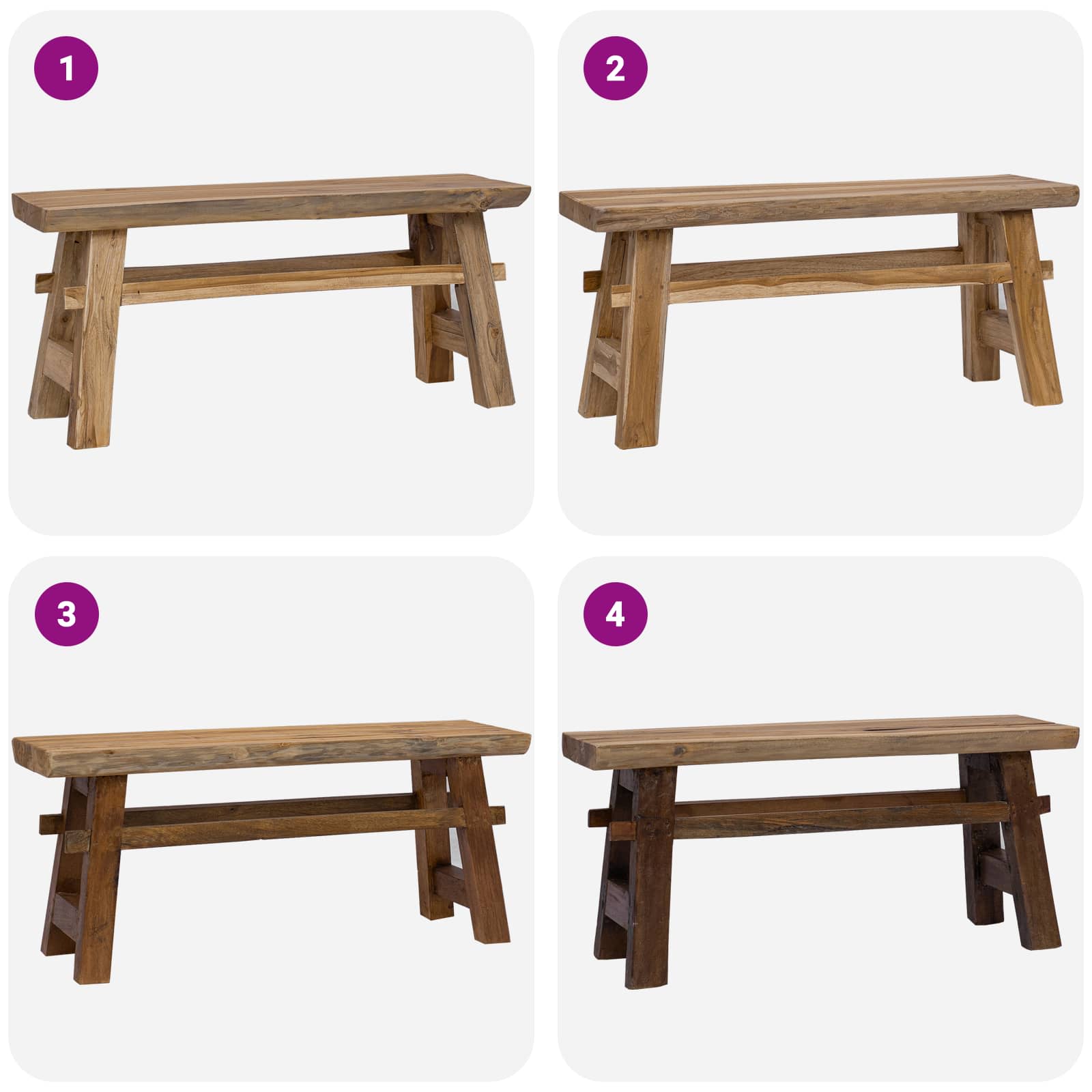 1

2

3

4