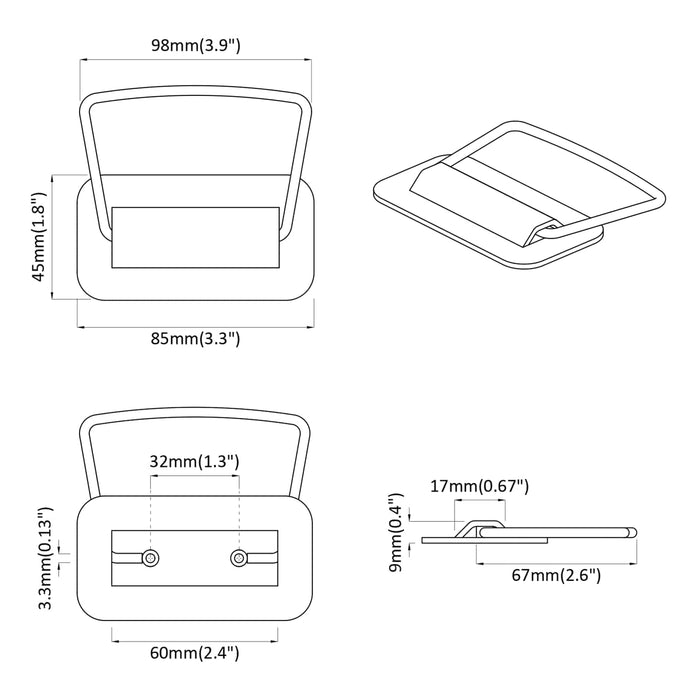 98mm(3.9")

45mm(1.8")

85mm(3.3")

32mm(1.3")

3.3mm(0.13")

60mm(2.4")

17mm(0.67")

9mm(0.4")

67mm(2.6")