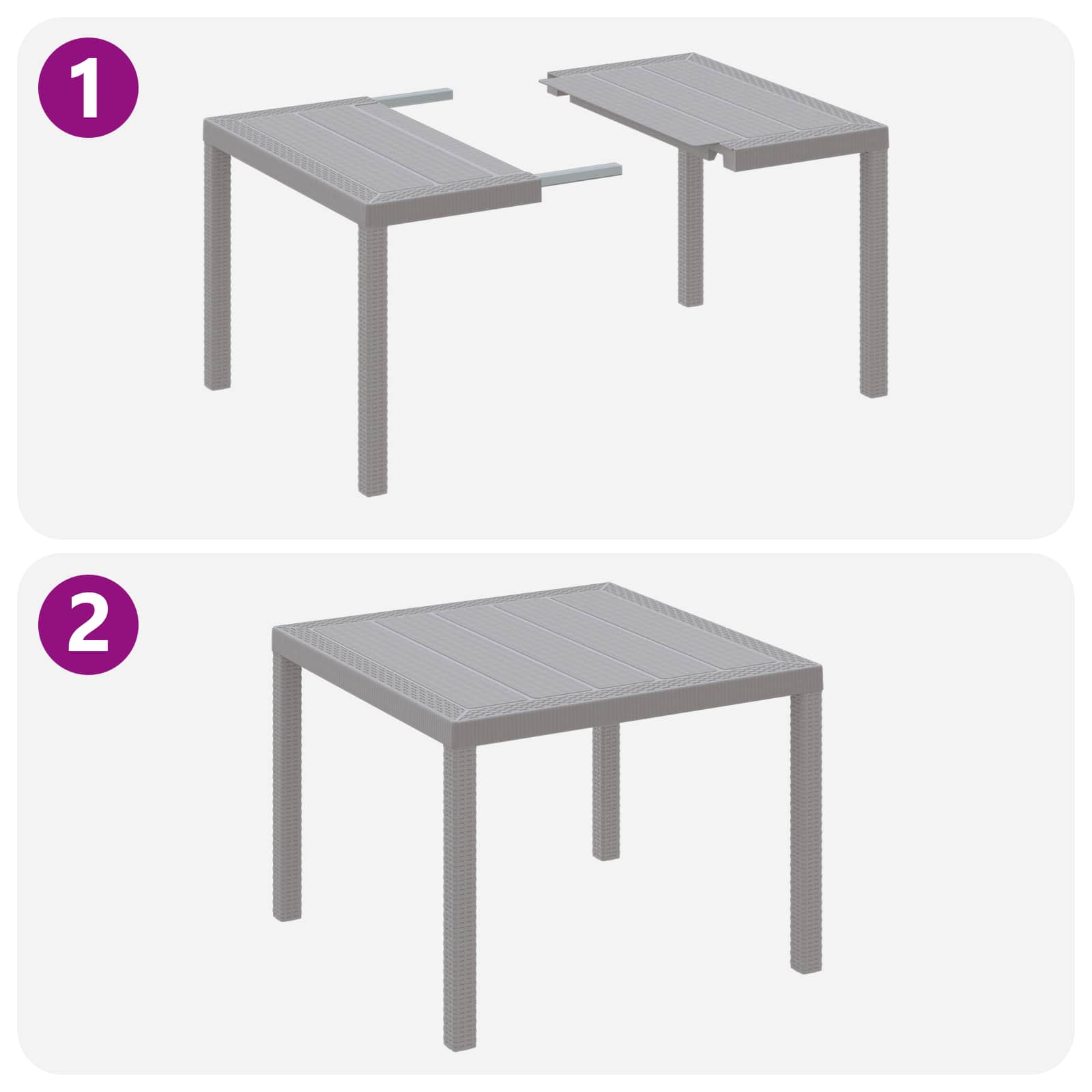 1

2