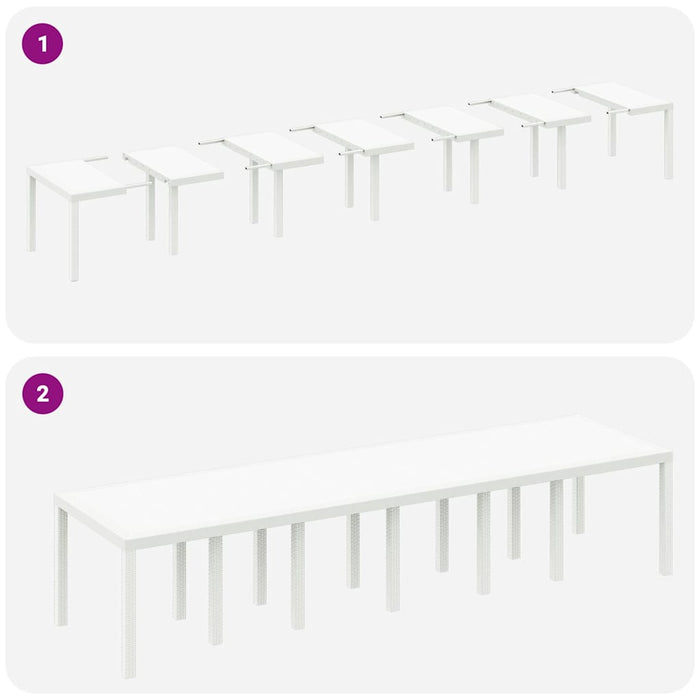 1

2