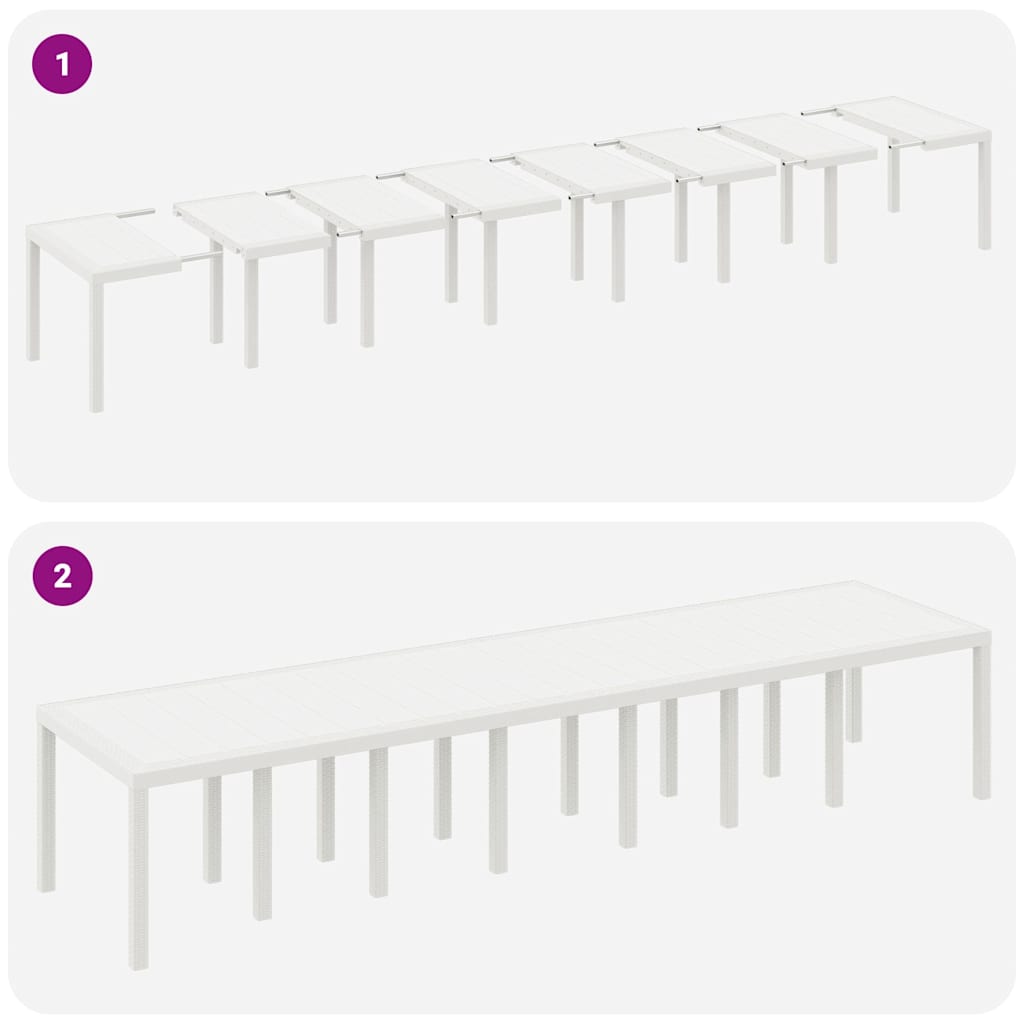 1

2