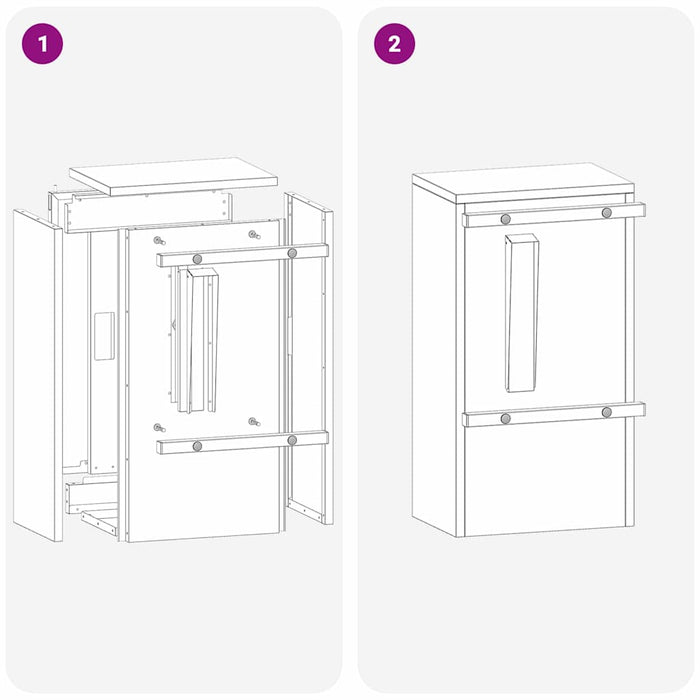 1

2