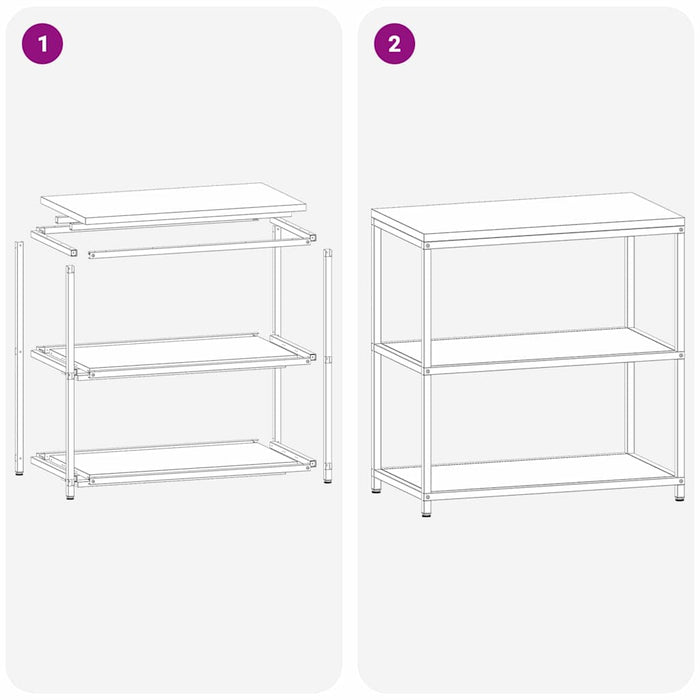 1

2