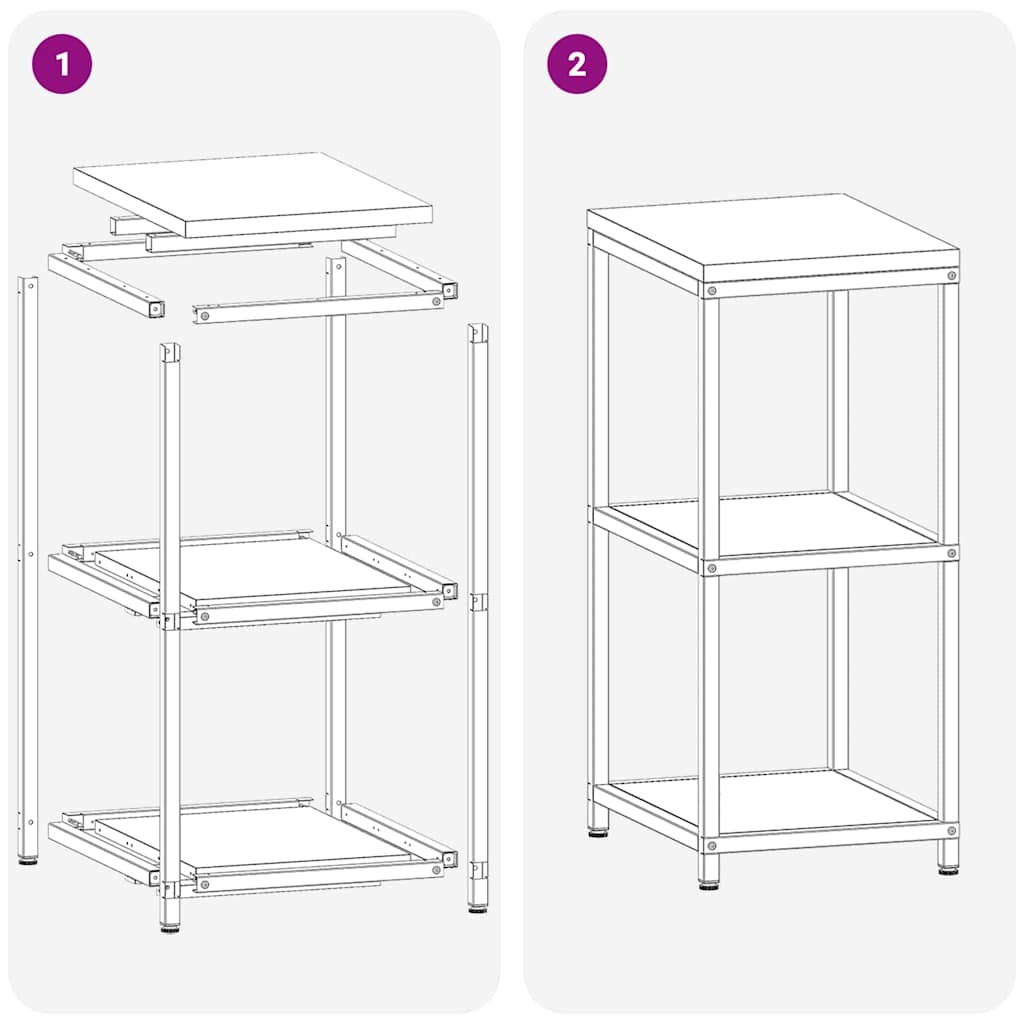 1

2