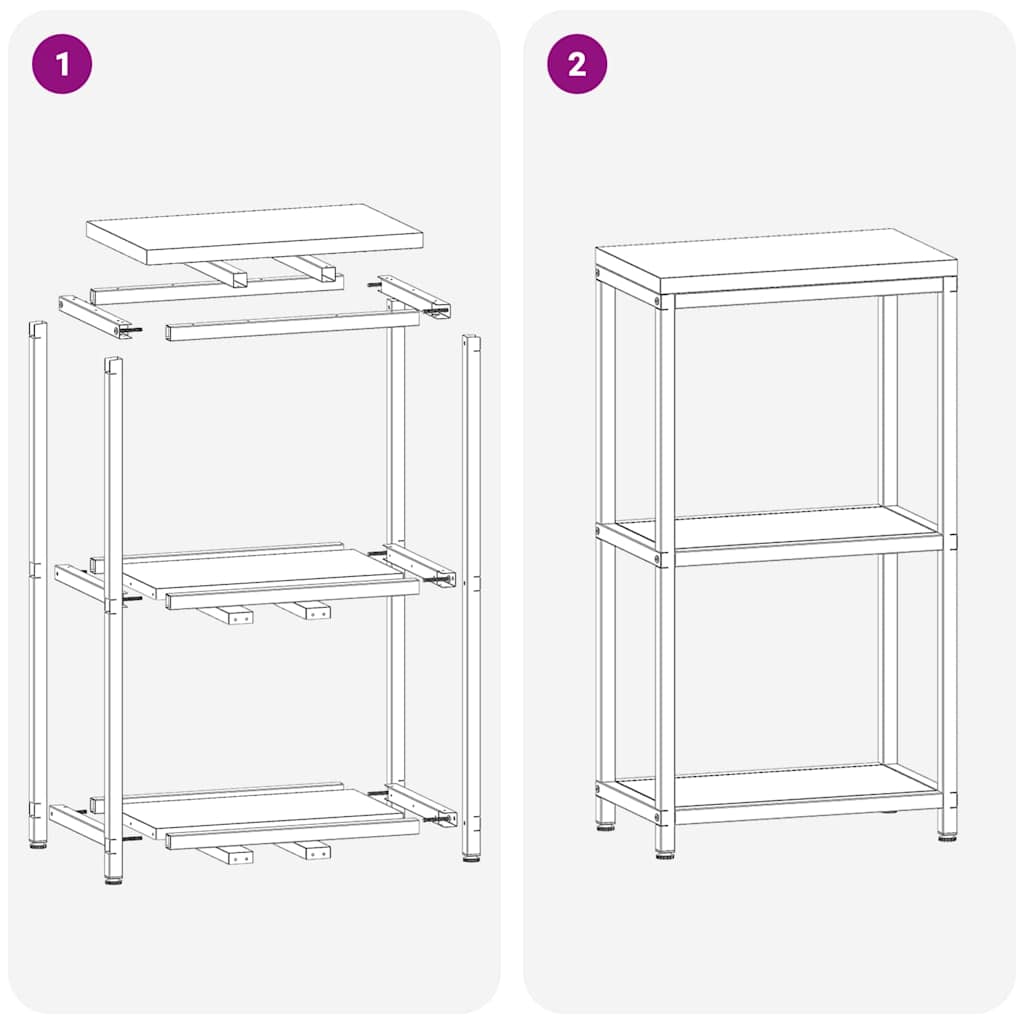 1

2