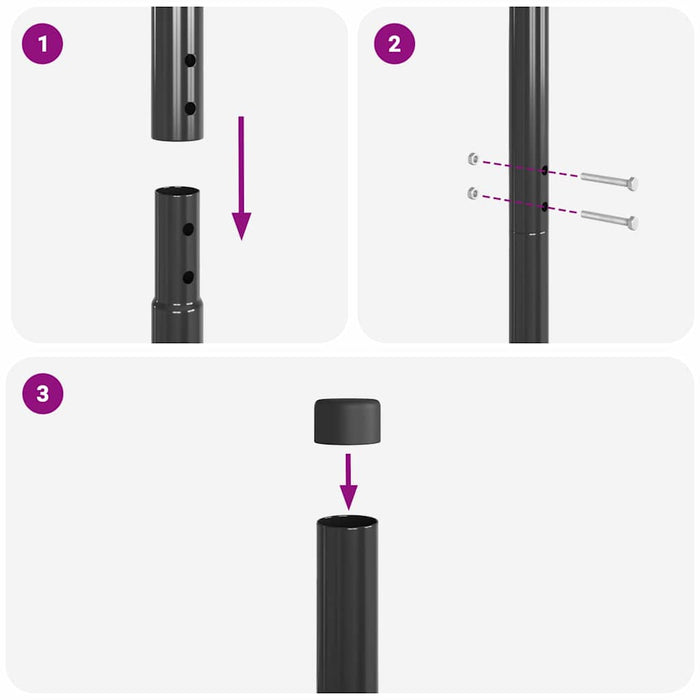 1

2

3