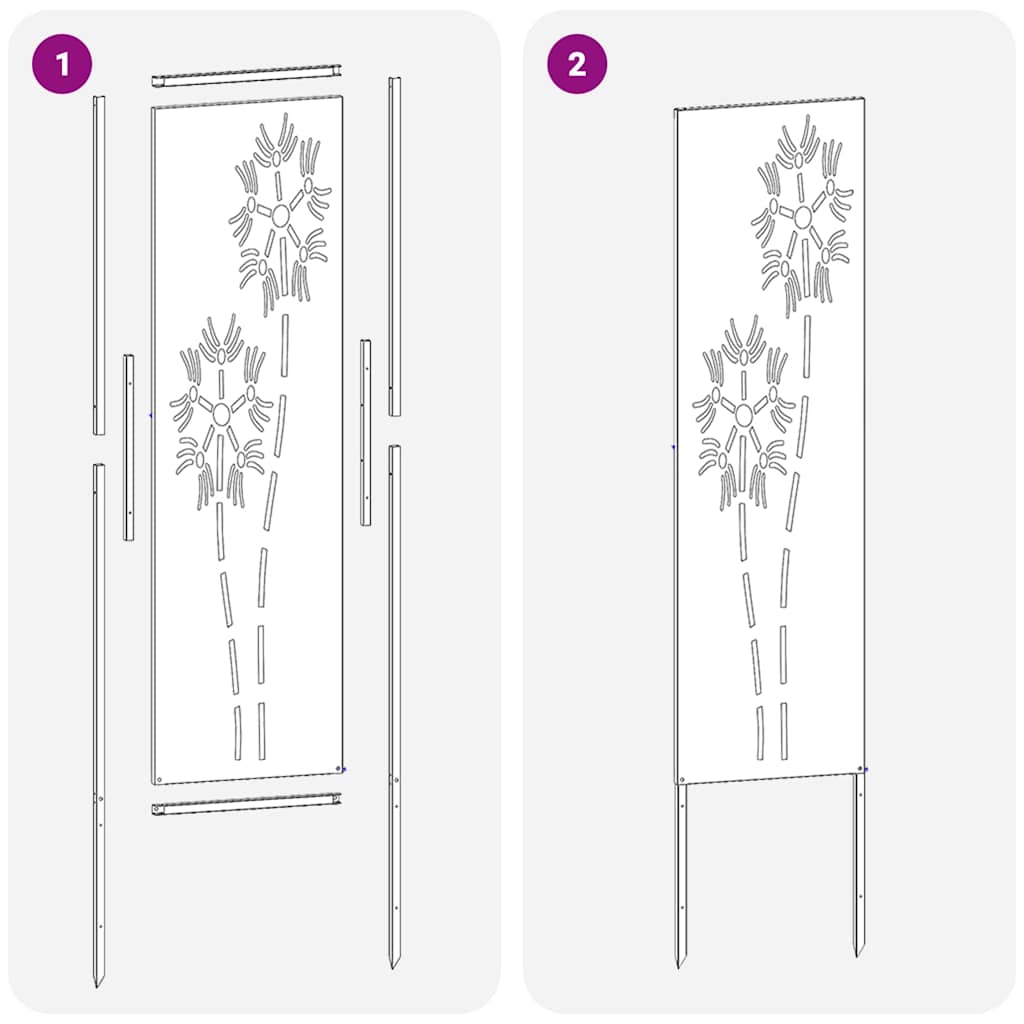 1

2