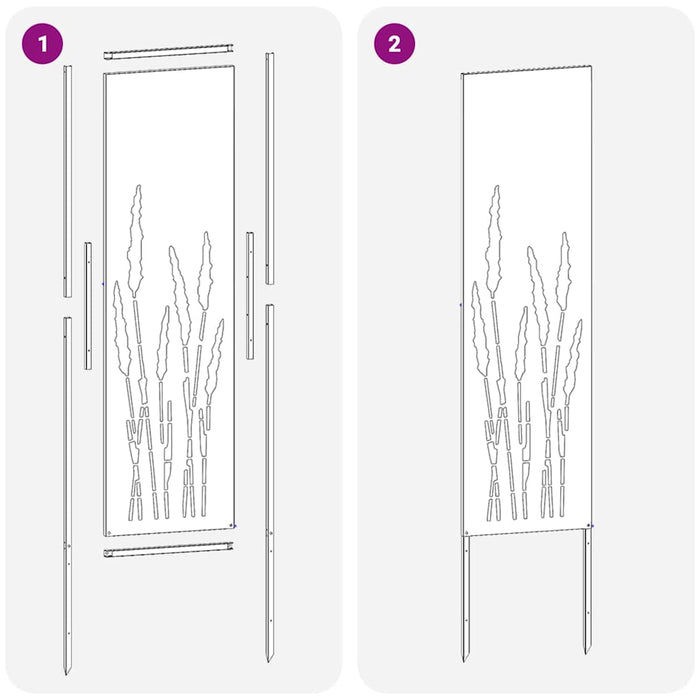 1

2