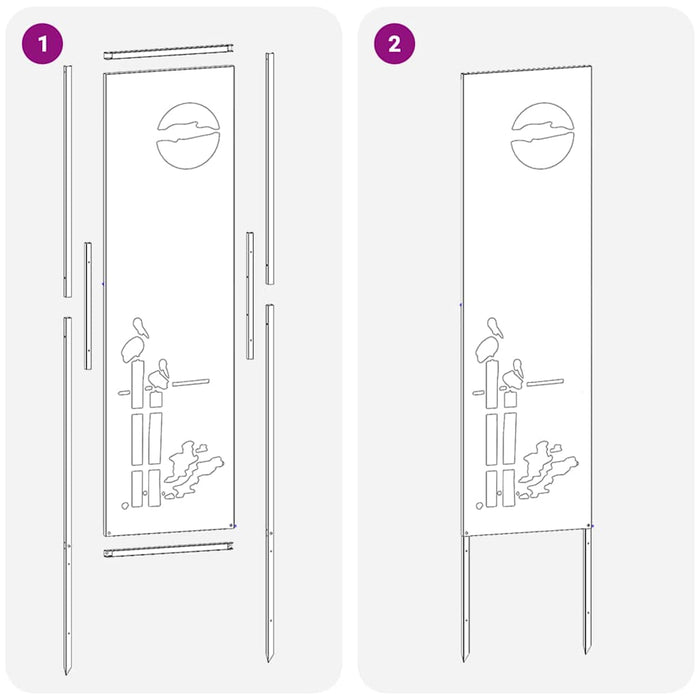 1

2