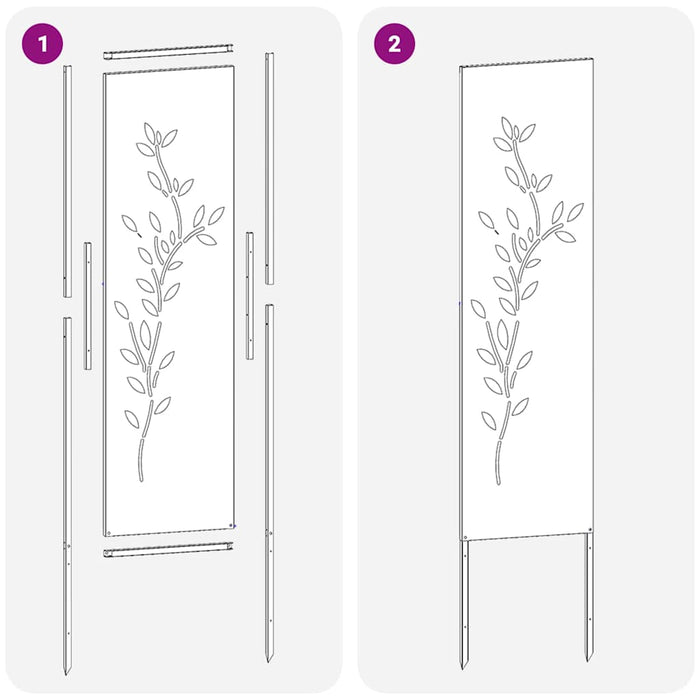 1

2