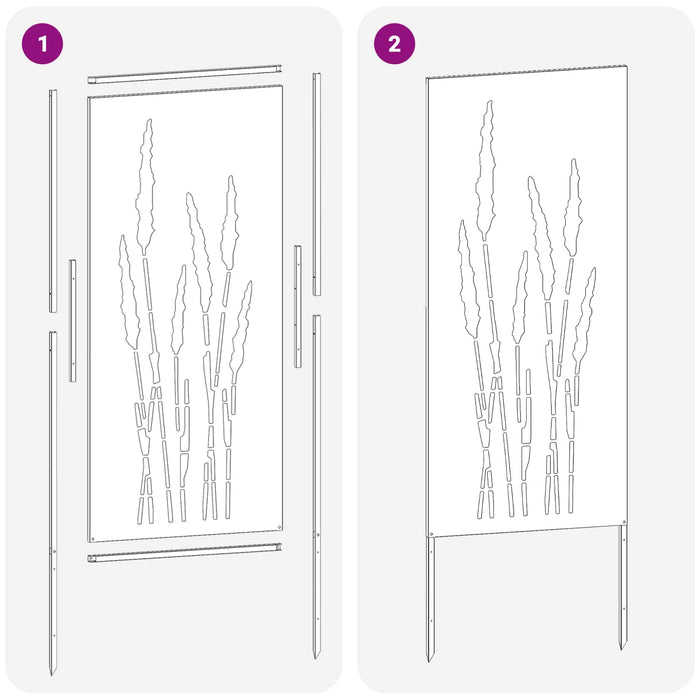 1

2