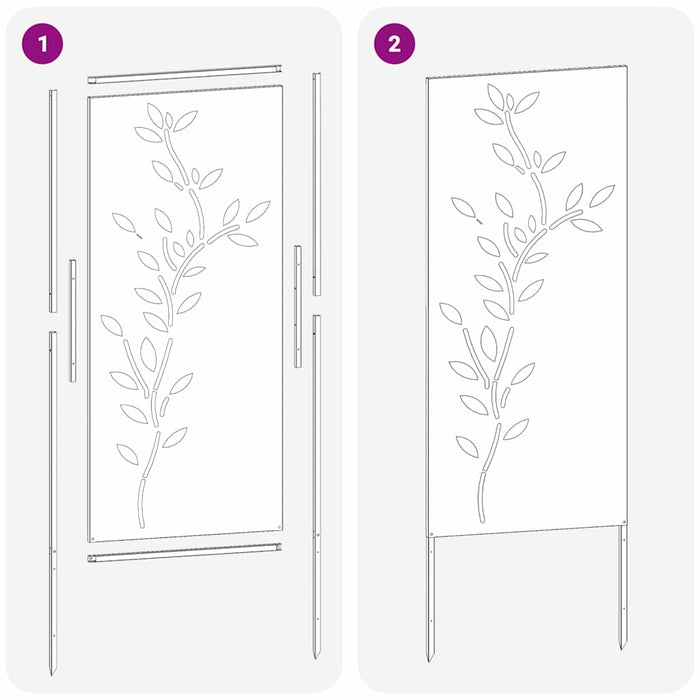 1

2