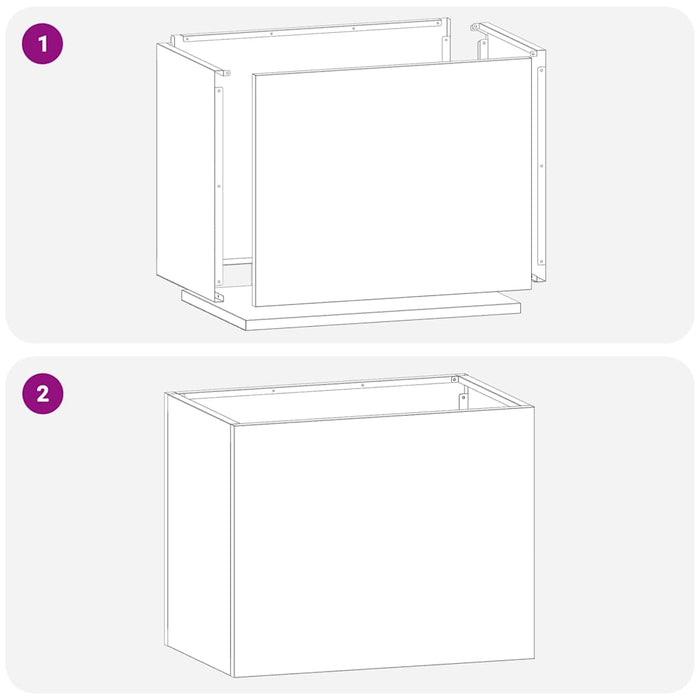 1

2