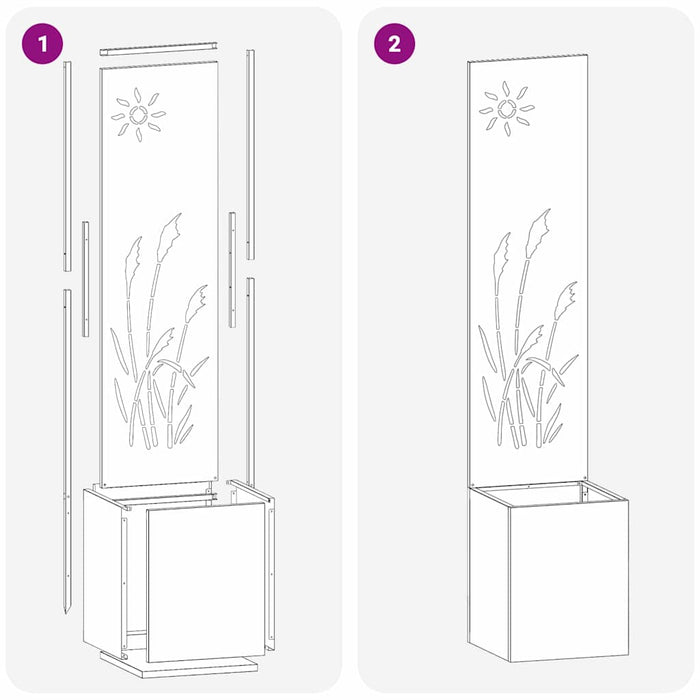 1

2