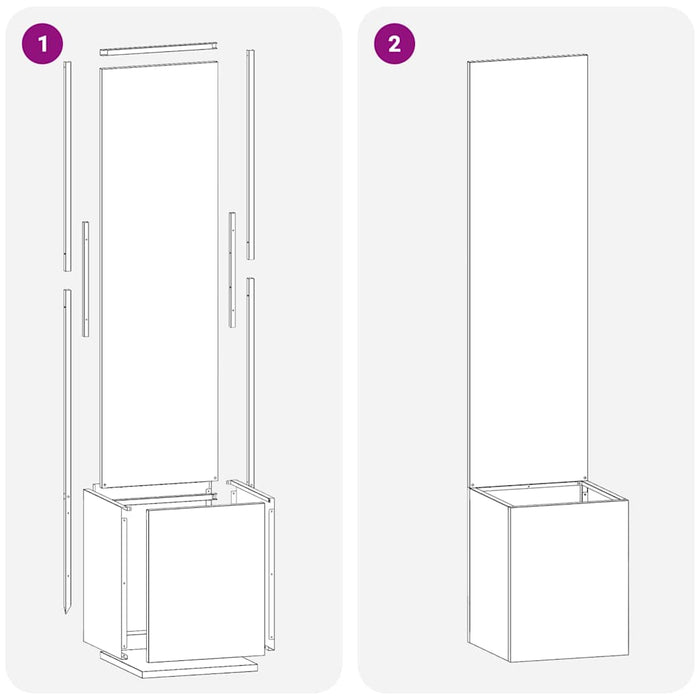 1

2