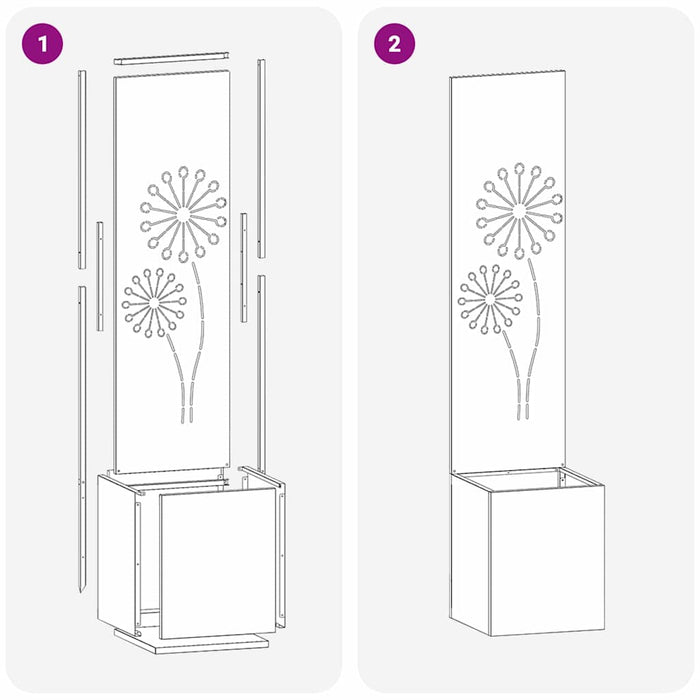 1

2