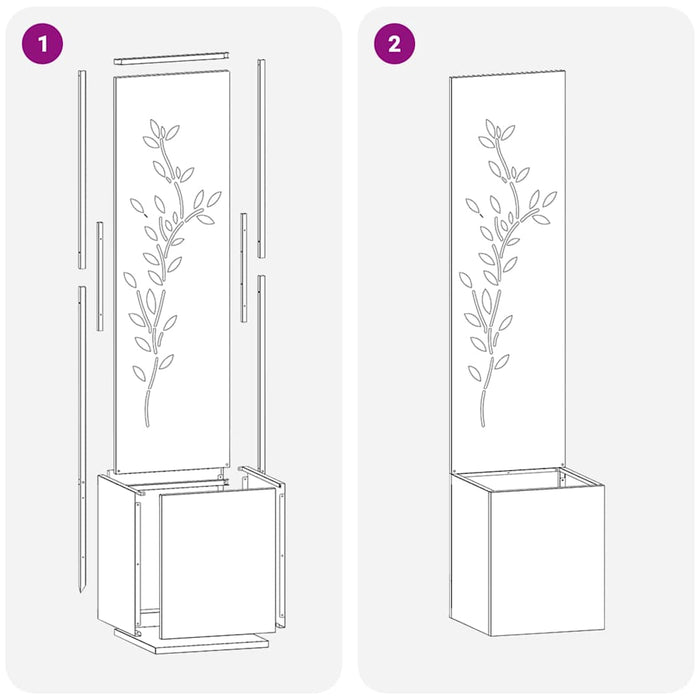 1

2