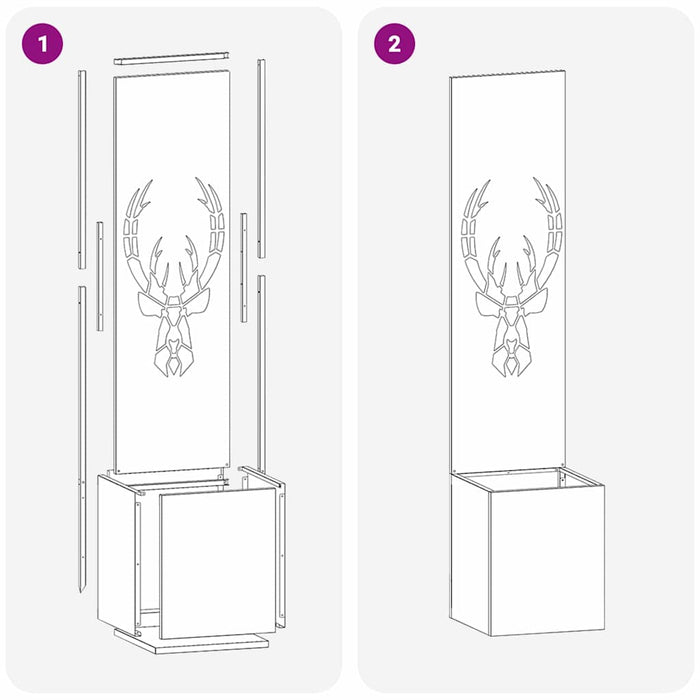 1

2