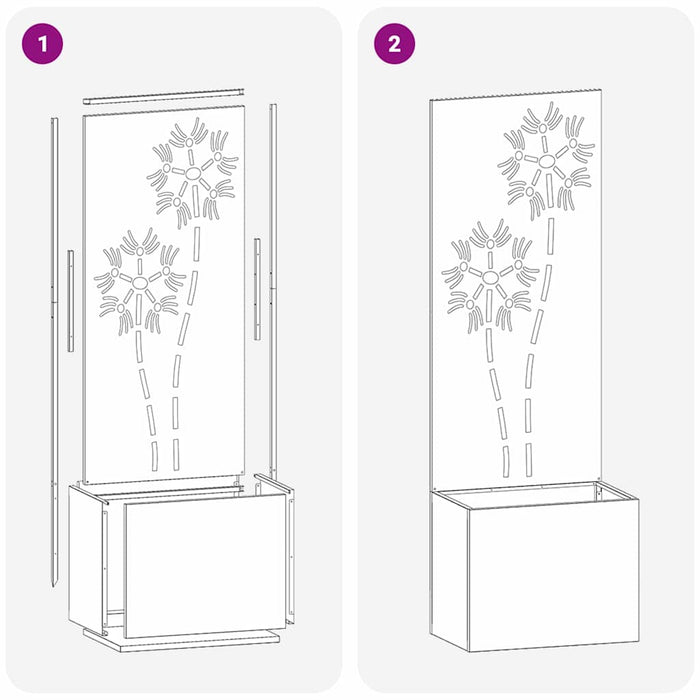 1

2