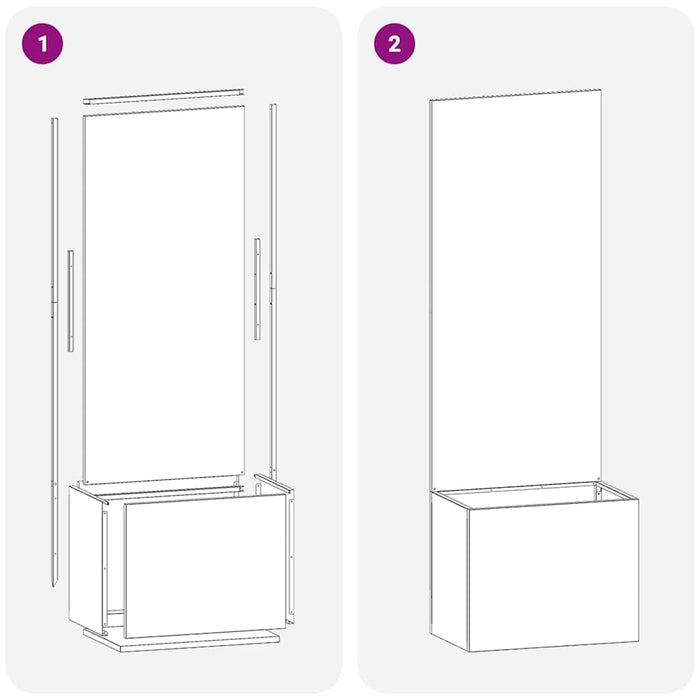 1

2