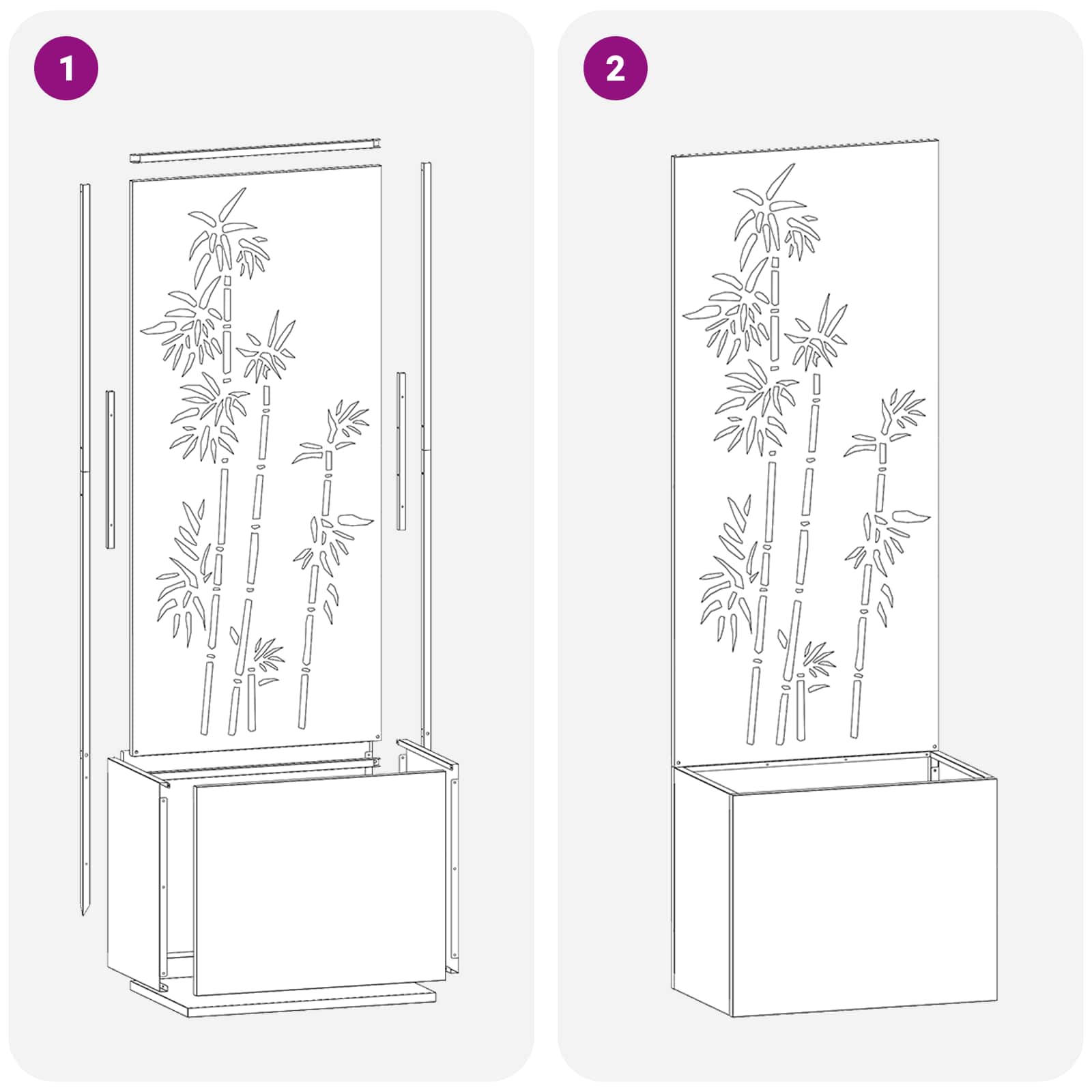 1

2