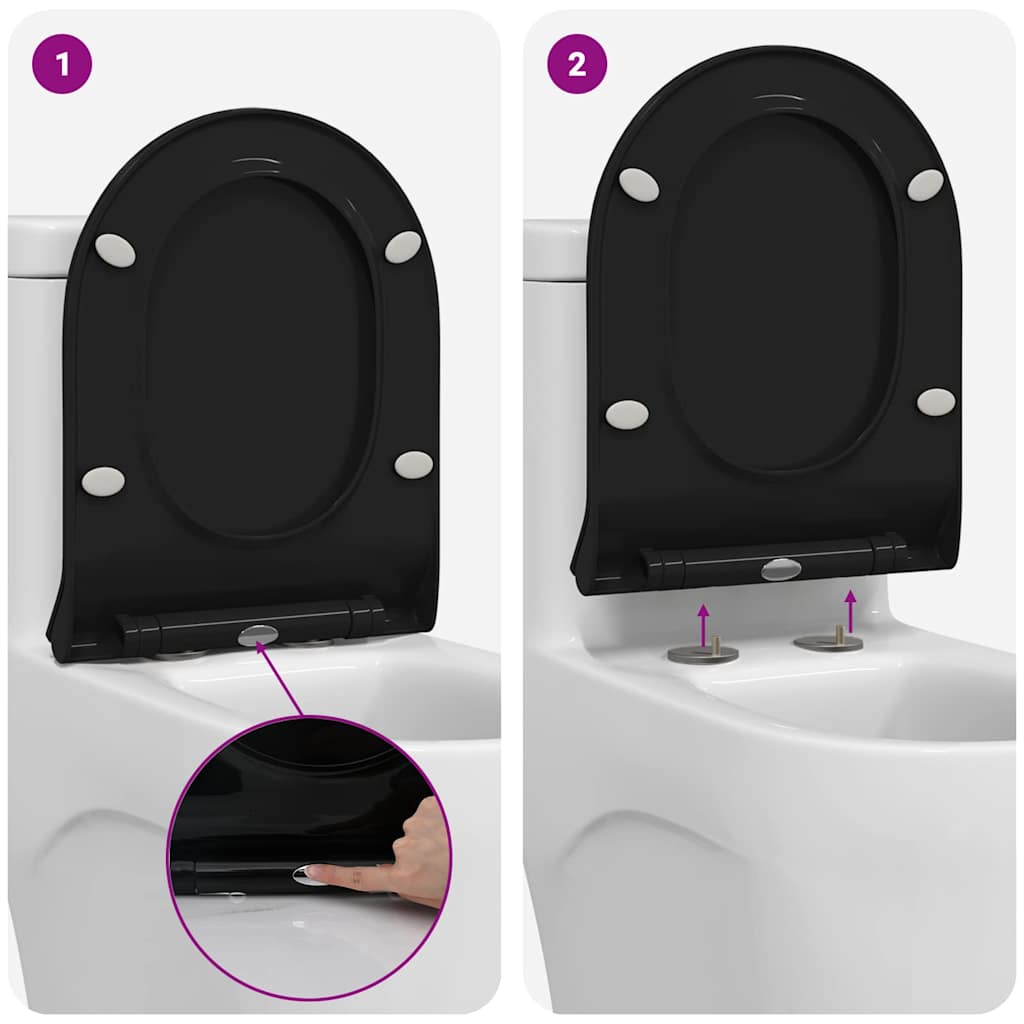 1

2