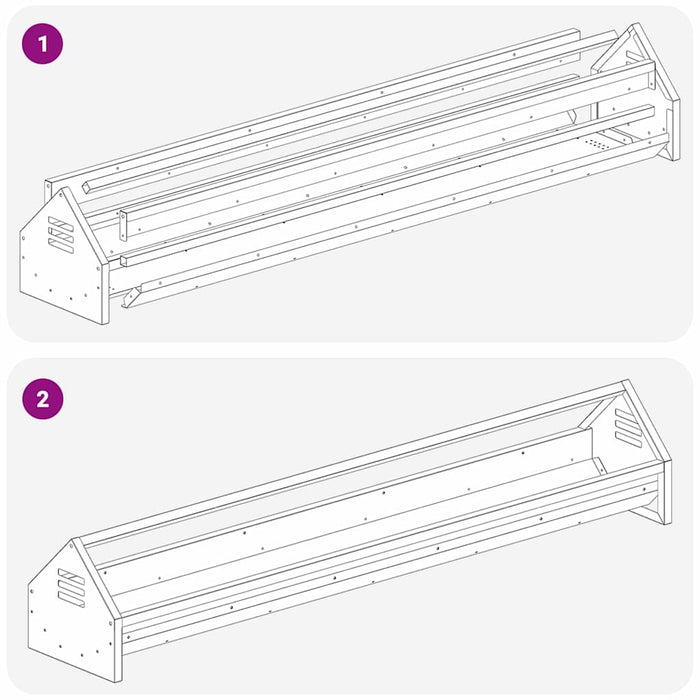 1

2