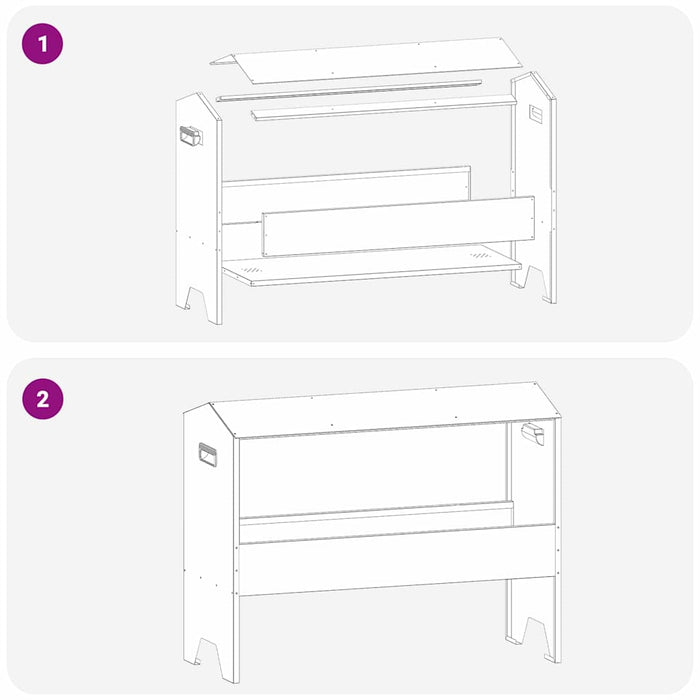 1

2