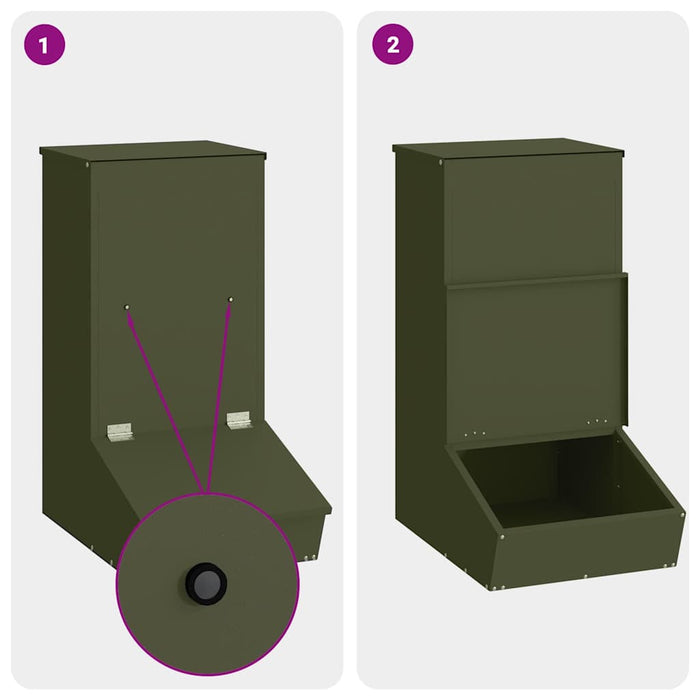 1

2