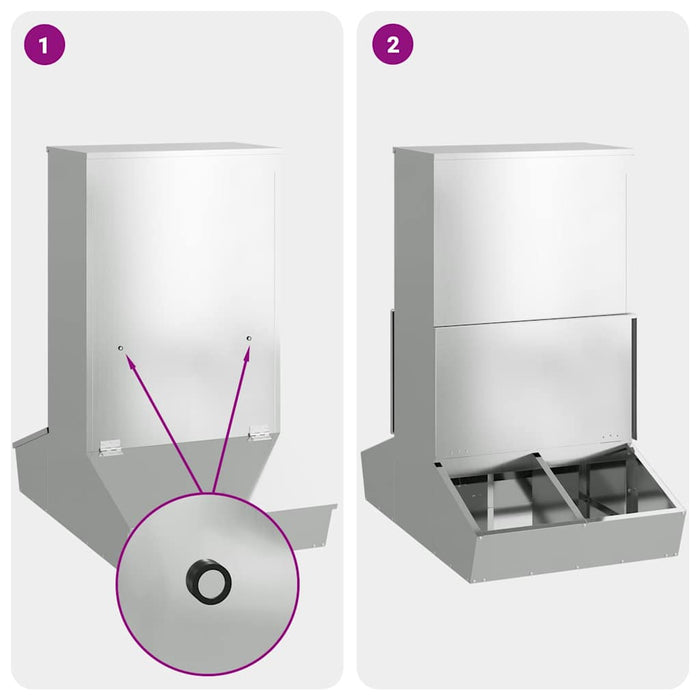 1

2