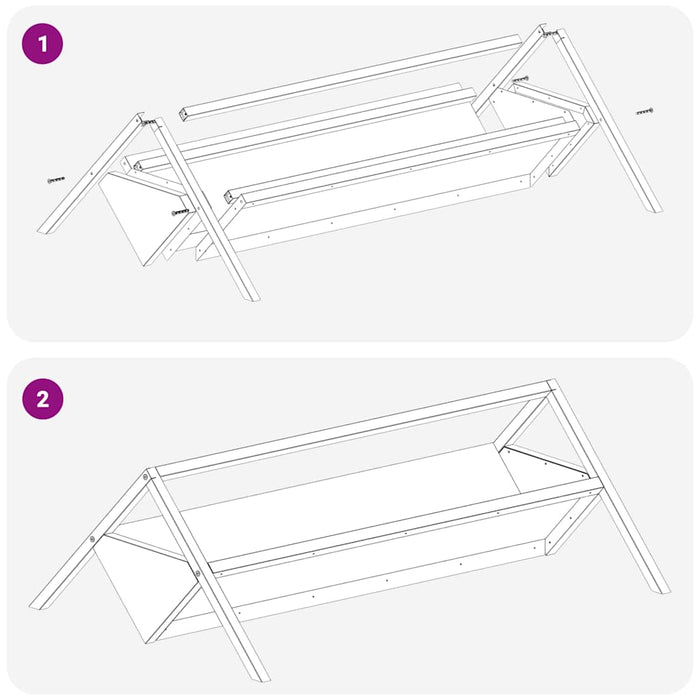 1

2