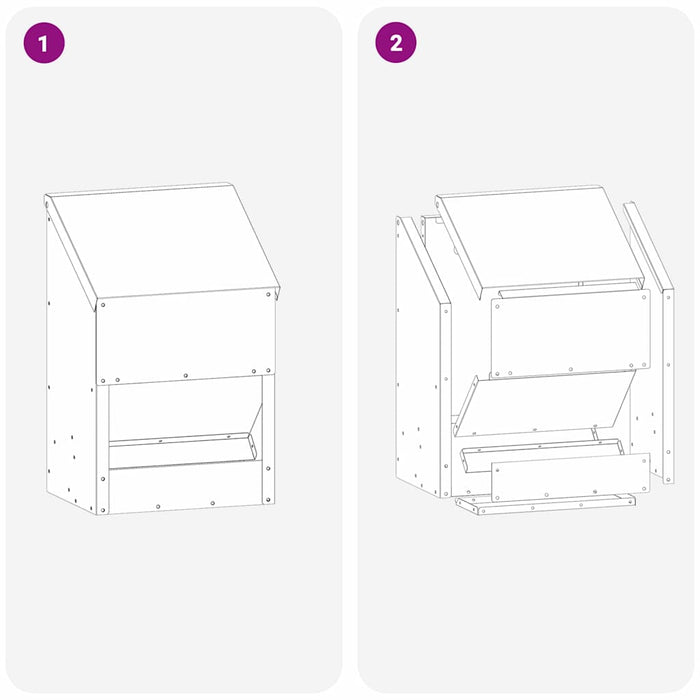 1

2