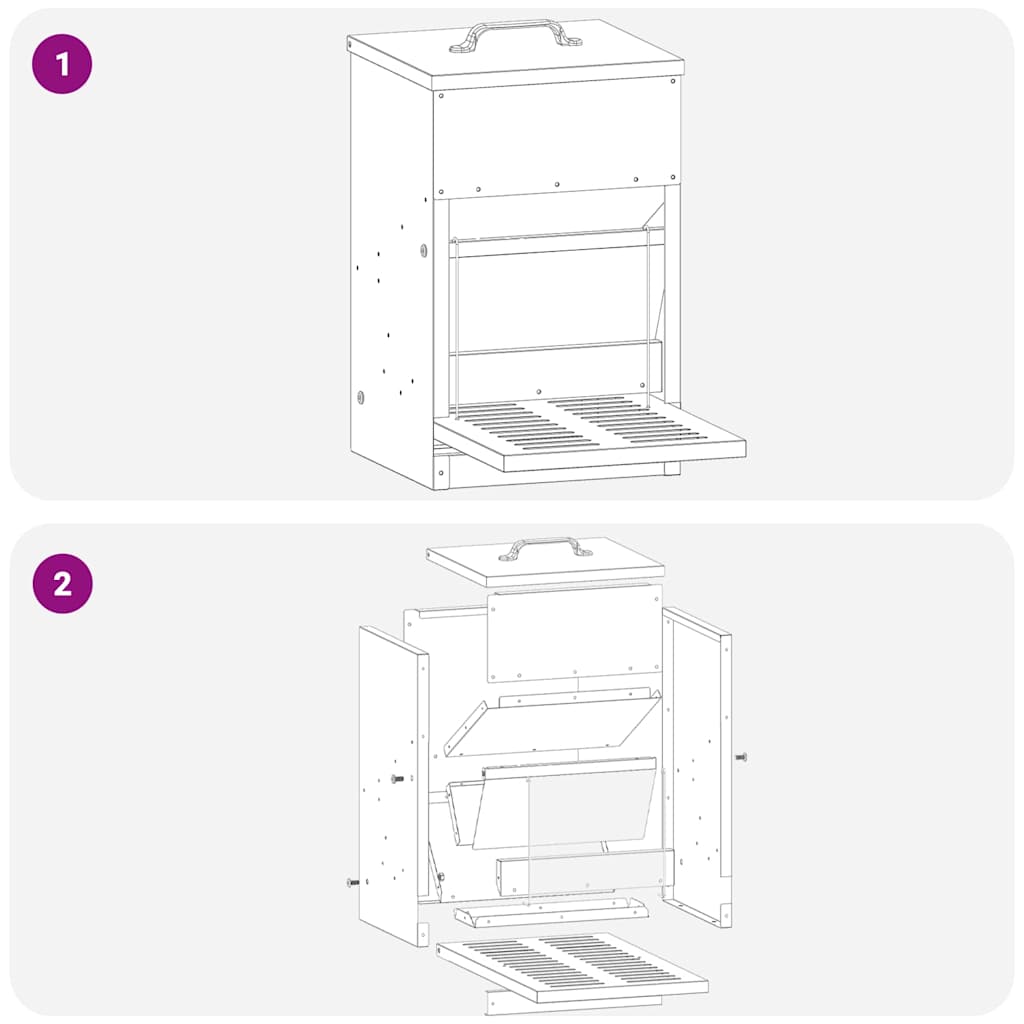 1

2