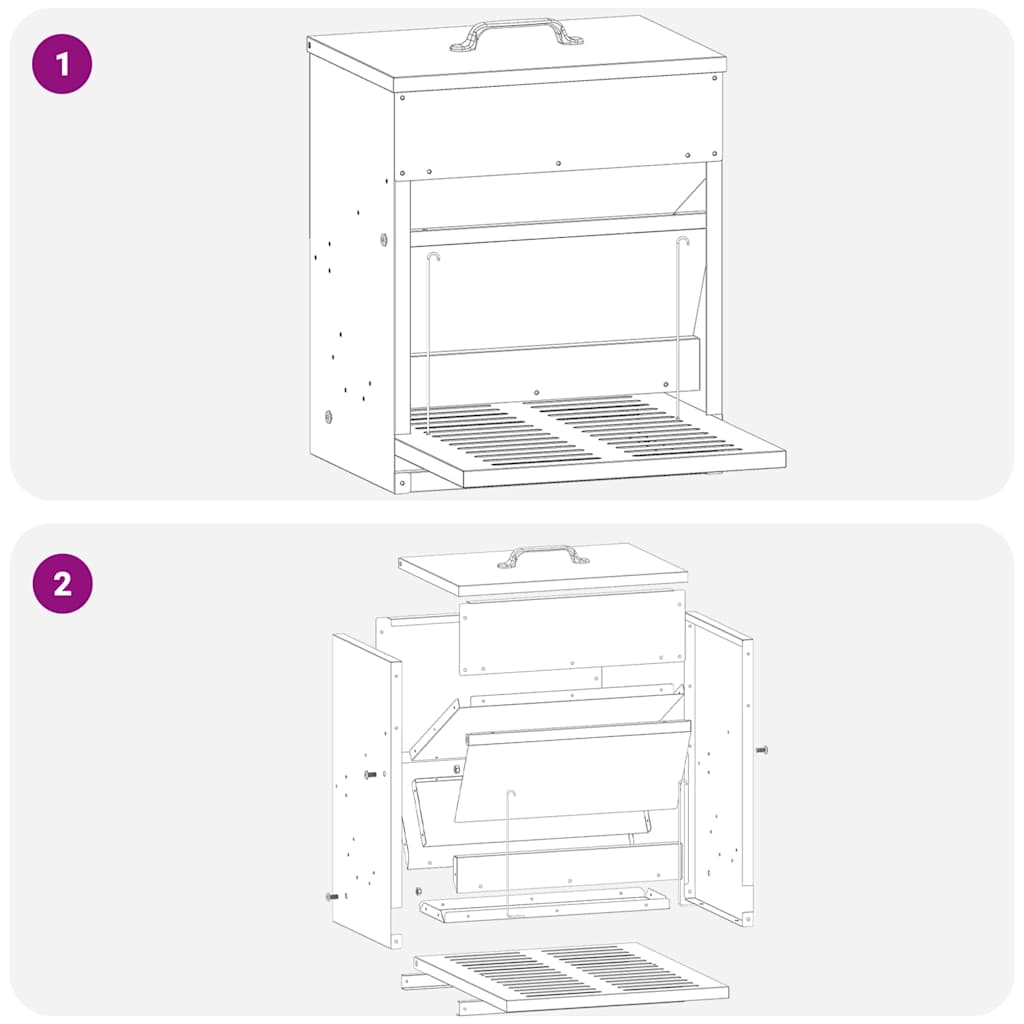 1

2