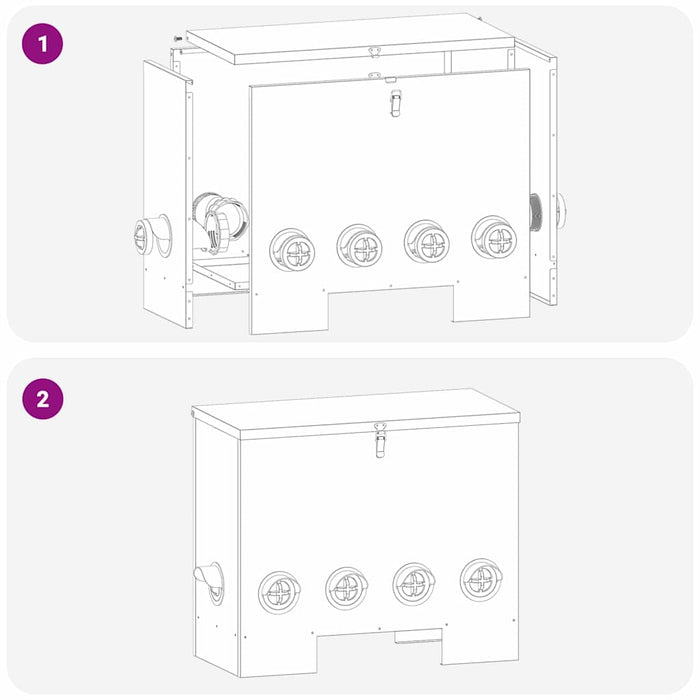 1

2