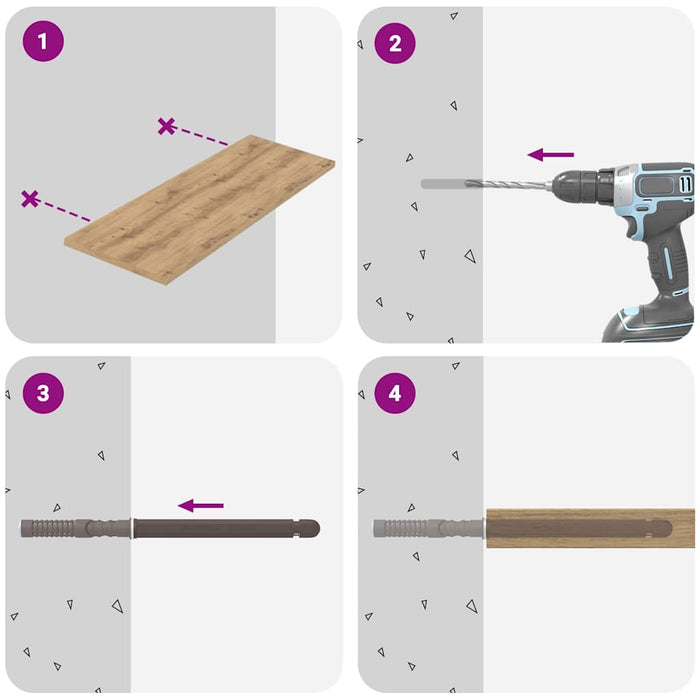 1

2

3

4