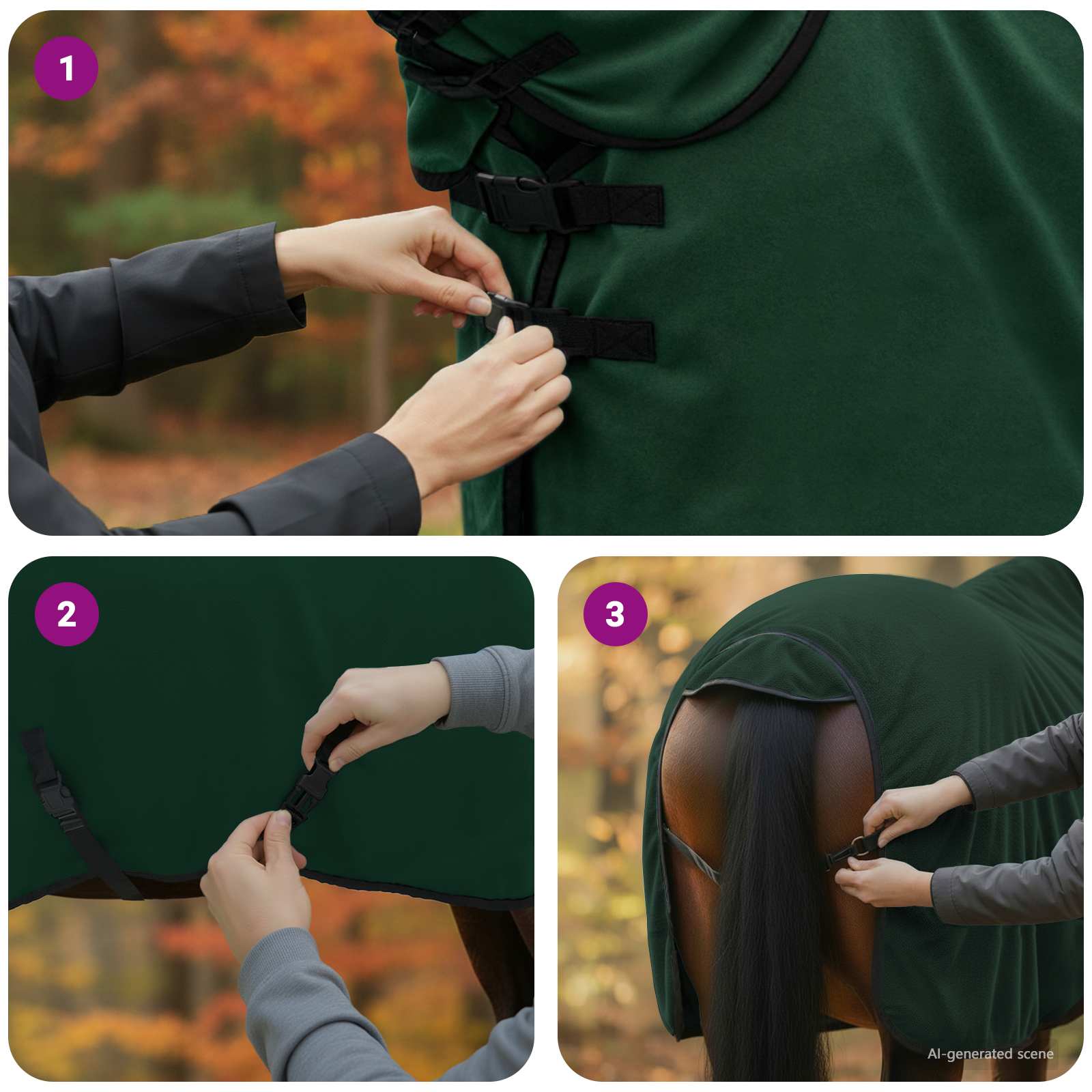 1

2

3

AI-generated scene