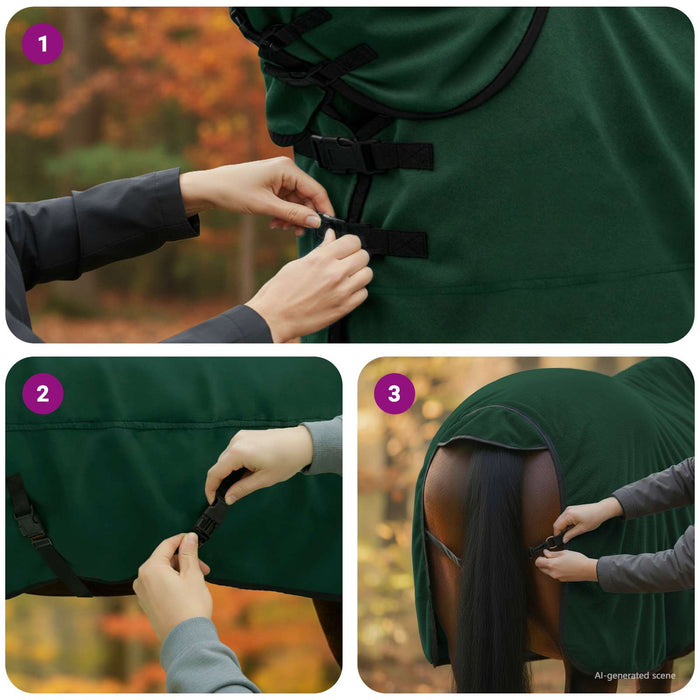 1

2

3

AI-generated scene